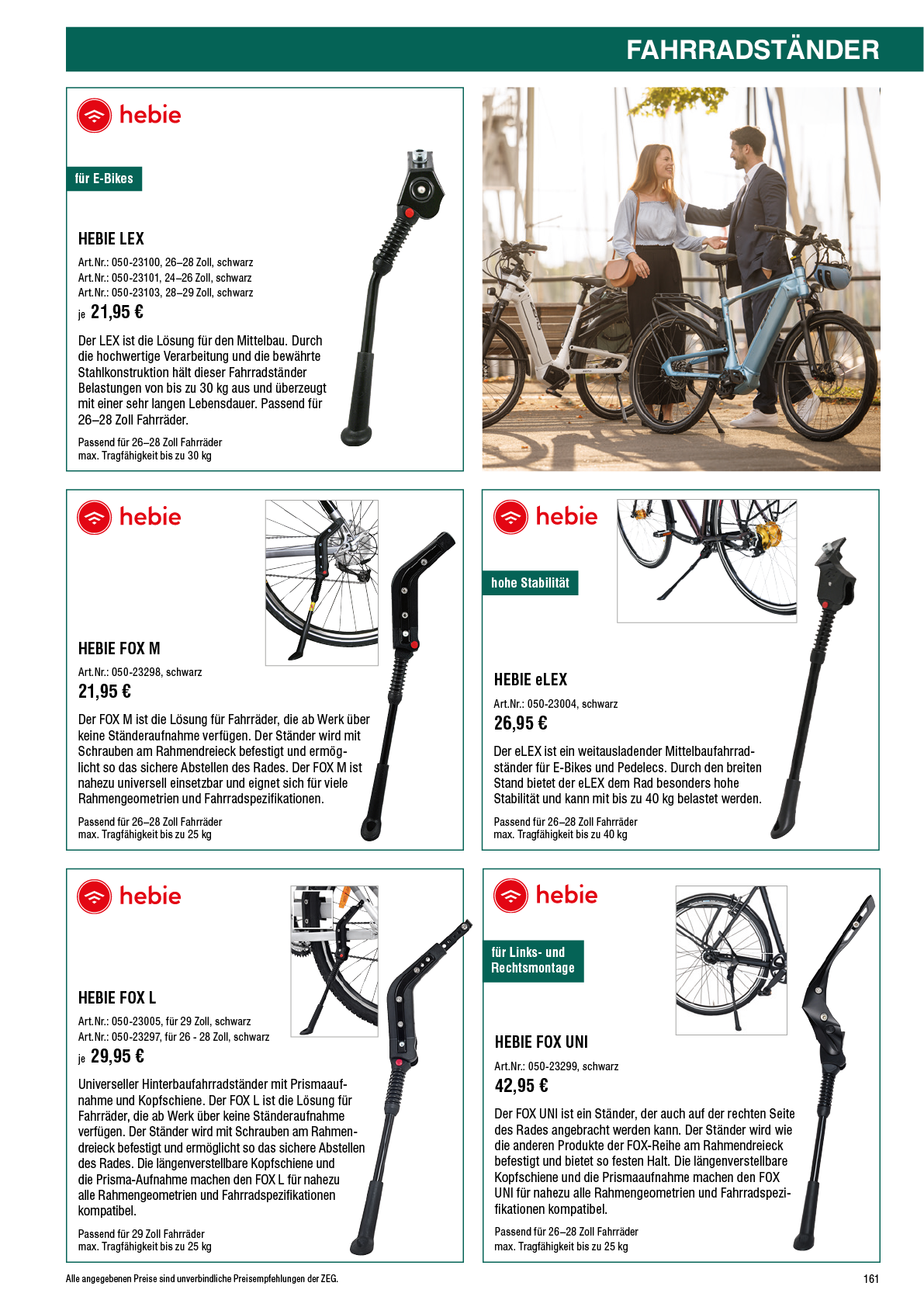 FAHRRADSTÄNDER

hebie

für E-Bikes

HEBIE LEX

Art.Nr.: 050-23100, 26–28 Zoll, schwarz
Art.Nr.: 050-23101, 24–26 Zoll, schwarz
Art.Nr.: 050-23103, 28–29 Zoll, schwarz

je 21,95 €

Der LEX ist die Lösung für den Mittelbau. Durch die hochwertige Verarbeitung und die bewährte Stahlkonstruktion hält dieser Fahrradständer Belastungen von bis zu 30 kg aus und überzeugt mit einer sehr langen Lebensdauer. Passend für 26–28 Zoll Fahrräder.

Passend für 26–28 Zoll Fahrräder
max. Tragfähigkeit bis zu 30 kg

hebie

HEBIE FOX M

Art.Nr.: 050-23298, schwarz

21,95 €

Der FOX M ist die Lösung für Fahrräder, die ab Werk über keine Ständeraufnahme verfügen. Der Ständer wird mit Schrauben am Rahmendreieck befestigt und ermöglicht so das sichere Abstellen des Rades. Der FOX M ist nahezu universell einsetzbar und eignet sich für viele Rahmengeometrien und Fahrradspezifikationen.

Passend für 26–28 Zoll Fahrräder
max. Tragfähigkeit bis zu 25 kg

hebie

hohe Stabilität

HEBIE eLEX

Art.Nr.: 050-23004, schwarz

26,95 €

Der eLEX ist ein weitausladender Mittelbaufahrradständer für E-Bikes und Pedelecs. Durch den breiten Stand bietet der eLEX dem Rad besonders hohe Stabilität und kann mit bis zu 40 kg belastet werden.

Passend für 26–28 Zoll Fahrräder
max. Tragfähigkeit bis zu 40 kg

hebie

HEBIE FOX L

Art.Nr.: 050-23005, für 29 Zoll, schwarz
Art.Nr.: 050-23297, für 26 - 28 Zoll, schwarz

je 29,95 €

Universeller Hinterbaufahrradständer mit Prismaaufnahme und Kopfschiene. Der FOX L ist die Lösung für Fahrräder, die ab Werk über keine Ständeraufnahme verfügen. Der Ständer wird mit Schrauben am Rahmendreieck befestigt und ermöglicht so das sichere Abstellen des Rades. Die längenverstellbare Kopfschiene und die Prisma-Aufnahme machen den FOX L für nahezu alle Rahmengeometrien und Fahrradspezifikationen kompatibel.

Passend für 29 Zoll Fahrräder
max. Tragfähigkeit bis zu 25 kg

hebie

für Links- und Rechtsmontage

HEBIE FOX UNI

Art.Nr.: 050-23299, schwarz

42,95 €

Der FOX UNI ist ein Ständer, der auch auf der rechten Seite des Rades angebracht werden kann. Der Ständer wird wie die anderen Produkte der FOX-Reihe am Rahmendreieck befestigt und bietet so festen Halt. Die längenverstellbare Kopfschiene und die Prismaaufnahme machen den FOX UNI für nahezu alle Rahmengeometrien und Fahrradspezifikationen kompatibel.

Passend für 26–28 Zoll Fahrräder
max. Tragfähigkeit bis zu 25 kg

Alle angegebenen Preise sind unverbindliche Preisempfehlungen der ZEG.

161